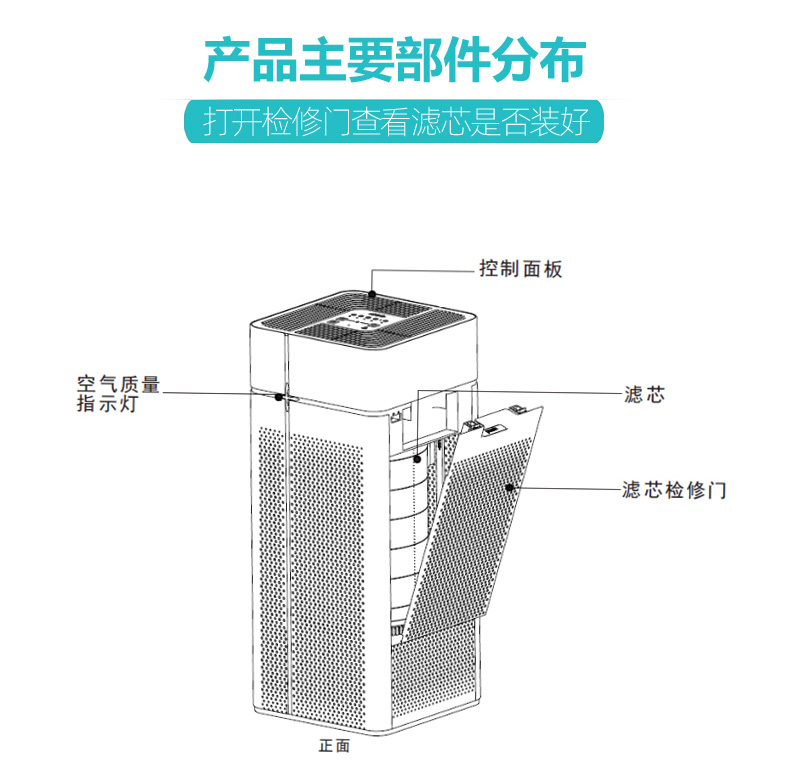 产品主要部件分布

打开检修门查看滤芯是否装好

控制面板

空气质量指示灯

滤芯

滤芯检修门

正面